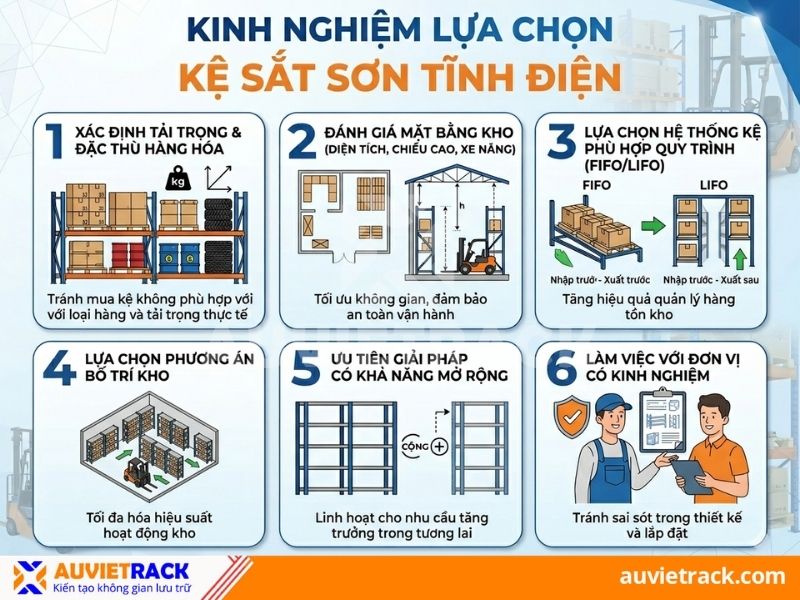 KINH NGHIỆM LỰA CHỌN
KỆ SẮT SƠN TĨNH ĐIỆN

1 XÁC ĐỊNH TẢI TRỌNG & ĐẶC THÙ HÀNG HÓA

kg

Tránh mua kệ không phù hợp với với loại hàng và tải trọng thực tế

2 ĐÁNH GIÁ MẶT BẰNG KHO (DIỆN TÍCH, CHIỀU CAO, XE NÂNG)

h

Tối ưu không gian, đảm bảo an toàn vận hành

3 LỰA CHỌN HỆ THỐNG KỆ PHÙ HỢP QUY TRÌNH (FIFO/LIFO)

FIFO

LIFO

Nhập trước - Xuất trước

Nhập trước - Xuất sau

Tăng hiệu quả quản lý hàng tồn kho

4 LỰA CHỌN PHƯƠNG ÁN BỐ TRÍ KHO

Tối đa hóa hiệu suất hoạt động kho

5 ƯU TIÊN GIẢI PHÁP CÓ KHẢ NĂNG MỞ RỘNG

CỘNG

Linh hoạt cho nhu cầu tăng trưởng trong tương lai

6 LÀM VIỆC VỚI ĐƠN VỊ CÓ KINH NGHIỆM

Tránh sai sót trong thiết kế và lắp đặt

AUVIETRACK
Kiến tạo không gian lưu trữ

auvietrack.com